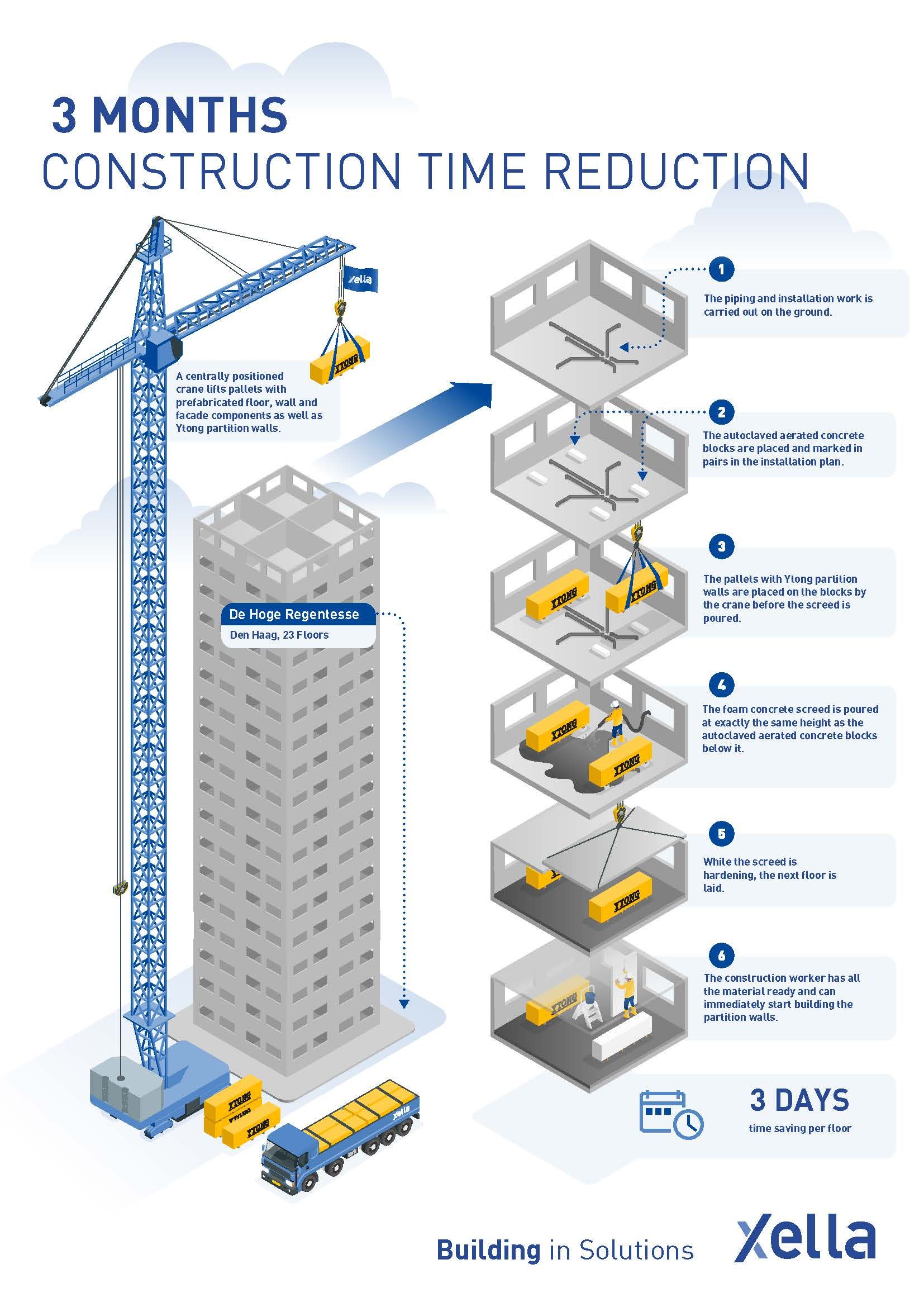 3 MONTHS
CONSTRUCTION TIME REDUCTION

Xella

YTONG

A centrally positioned crane lifts pallets with prefabricated floor, wall and facade components as well as Ytong partition walls.

De Hoge Regentesse
Den Haag, 23 Floors

1
The piping and installation work is carried out on the ground.

2
The autoclaved aerated concrete blocks are placed and marked in pairs in the installation plan.

3
The pallets with Ytong partition walls are placed on the blocks by the crane before the screed is poured.

YTONG

YTONG

4
The foam concrete screed is poured at exactly the same height as the autoclaved aerated concrete blocks below it.

YTONG

YTONG

5
While the screed is hardening, the next floor is laid.

YTONG

6
The construction worker has all the material ready and can immediately start building the partition walls.

YTONG

YTONG

YTONG

YTONG

Xella

3 DAYS
time saving per floor

Building in Solutions

Xella